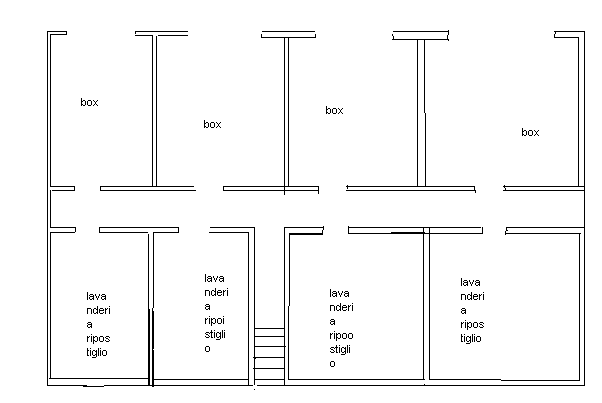 box

box

box

box

lava
nderi
a
ripos
tiglio

lava
nderi
a
ripoi
stigli
o

lava
nderi
a
ripoo
stigli
o

lava
nderi
a
ripos
tiglio